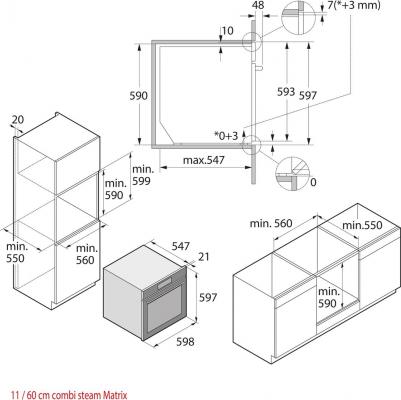 48
7(*+3 mm)
10
590
593
597
*0+3
max.547
0
20
min.
599
min.
590
min.
550
min.
560
547
21
597
598
min. 560
min.550
min.
590
11 / 60 cm combi steam Matrix