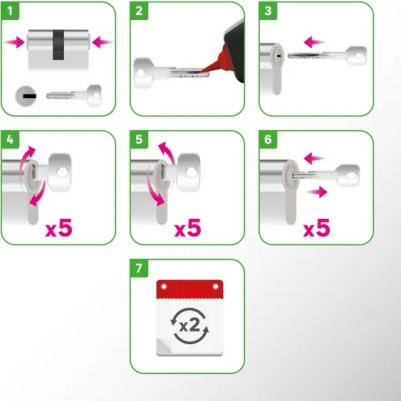 1

2

3

4

x5

5

x5

6

x5

7

x2