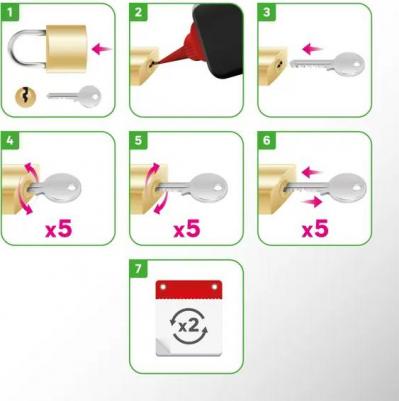 1

2

3

4

x5

5

x5

6

x5

7

x2